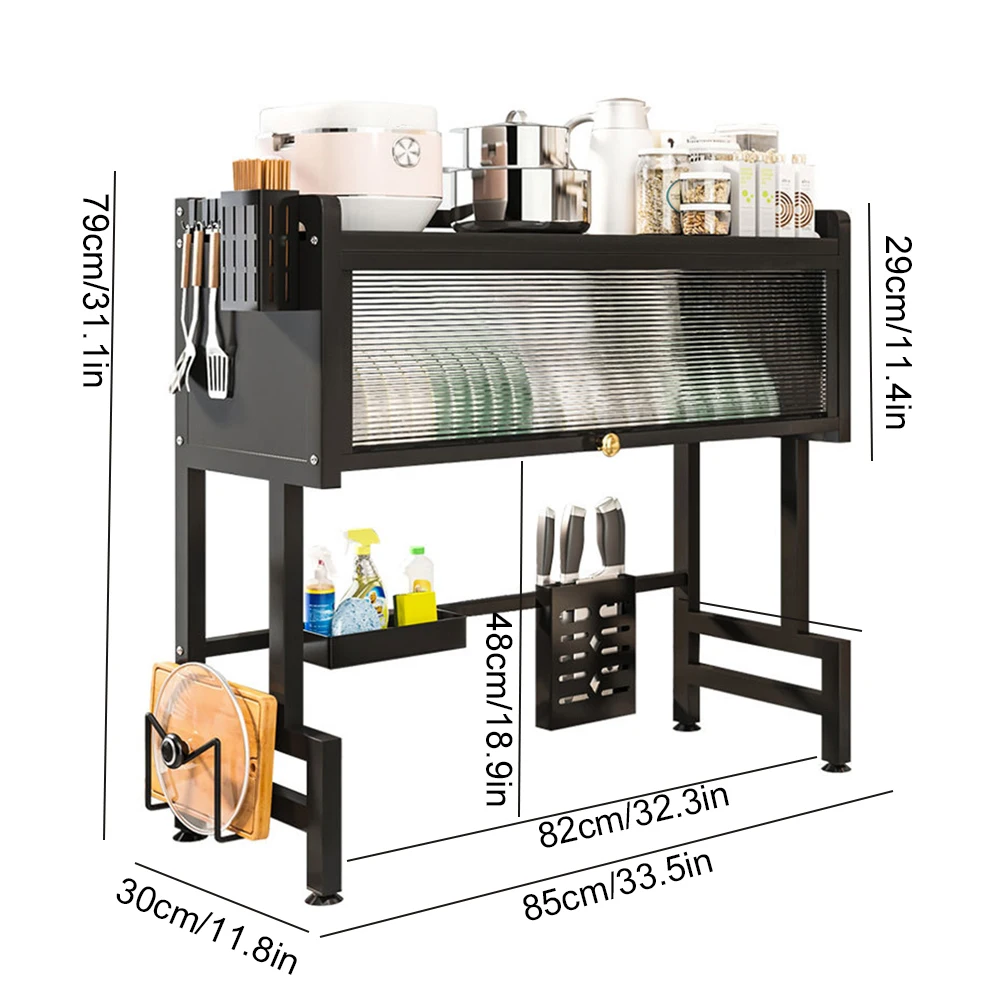 79cm/31.1in

29cm/11.4in

48cm/18.9in

82cm/32.3in

85cm/33.5in

30cm/11.8in